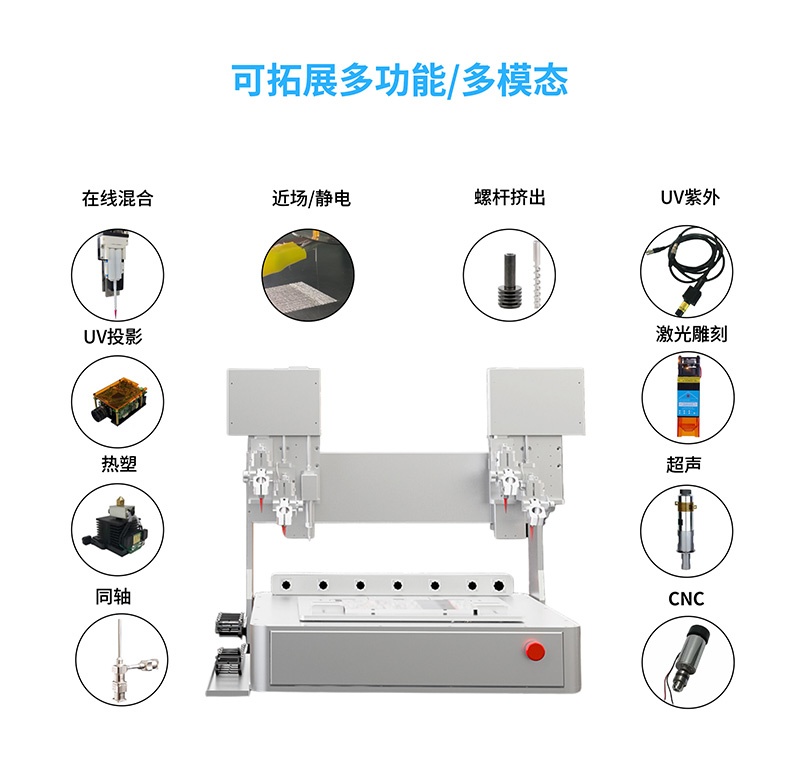 可拓展多功能/多模态

在线混合

近场/静电

螺杆挤出

UV紫外

UV投影

激光雕刻

热塑

超声

同轴

CNC